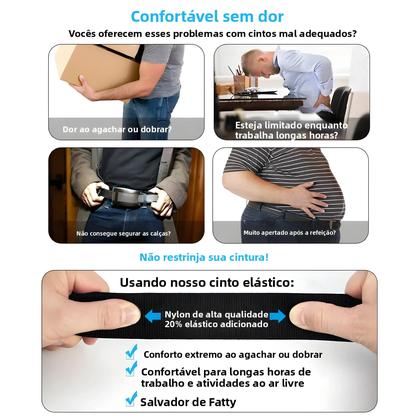 Confortável sem dor

Vocês oferecem esses problemas com cintos mal adequados?

Dor ao agachar ou dobrar?

Esteja limitado enquanto trabalha longas horas?

Não consegue segurar as calças?

Muito apertado após a refeição?

Não restrinja sua cintura!

Usando nosso cinto elástico:

Nylon de alta qualidade
20% elástico adicionado

Conforto extremo ao agachar ou dobrar

Confortável para longas horas de trabalho e atividades ao ar livre

Salvador de Fatty