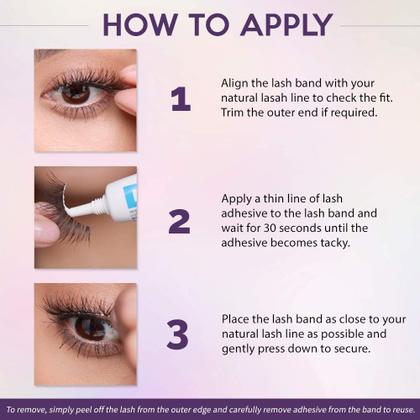 HOW TO APPLY

1

Align the lash band with your natural lasah line to check the fit. Trim the outer end if required.

2

Apply a thin line of lash adhesive to the lash band and wait for 30 seconds until the adhesive becomes tacky.

3

Place the lash band as close to your natural lash line as possible and gently press down to secure.

To remove, simply peel off the lash from the outer edge and carefully remove adhesive from the band to reuse.