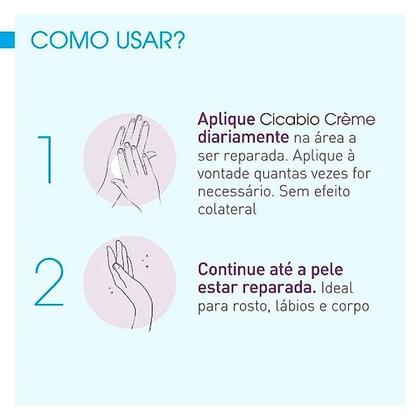 COMO USAR?

1

Aplique Cicabio Crème diariamente na área a ser reparada. Aplique à vontade quantas vezes for necessário. Sem efeito colateral

2

Continue até a pele estar reparada. Ideal para rosto, lábios e corpo