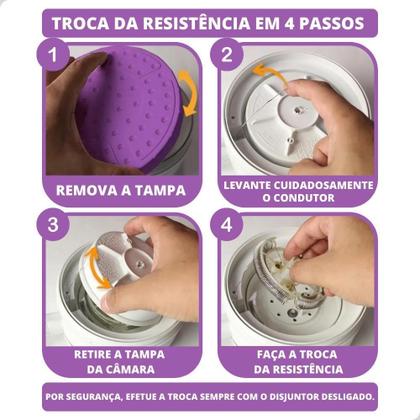 TROCA DA RESISTÊNCIA EM 4 PASSOS

1

REMOVA A TAMPA

2

LEVANTE CUIDADOSAMENTE O CONDUTOR

3

RETIRE A TAMPA DA CÂMARA

4

FAÇA A TROCA DA RESISTÊNCIA

POR SEGURANÇA, EFETUE A TROCA SEMPRE COM O DISJUNTOR DESLIGADO.