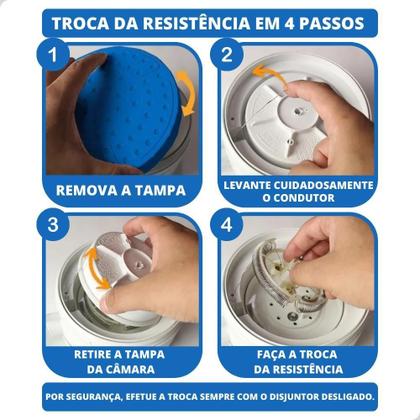 TROCA DA RESISTÊNCIA EM 4 PASSOS

1

REMOVA A TAMPA

2

LEVANTE CUIDADOSAMENTE O CONDUTOR

3

RETIRE A TAMPA DA CÂMARA

4

FAÇA A TROCA DA RESISTÊNCIA

POR SEGURANÇA, EFETUE A TROCA SEMPRE COM O DISJUNTOR DESLIGADO.