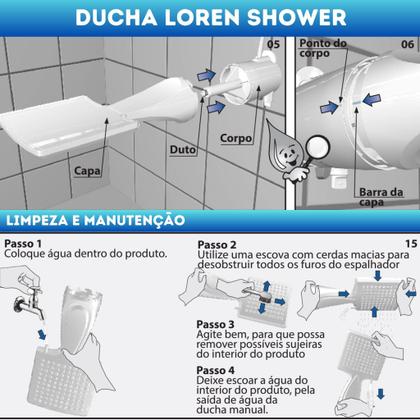 DUCHA LOREN SHOWER

05

Capa

Duto

Corpo

06

Ponto do corpo

Barra da capa

LIMPEZA E MANUTENÇÃO

Passo 1
Coloque água dentro do produto.

Passo 2
Utilize uma escova com cerdas macias para desobstruir todos os furos do espalhador

15

Passo 3
Agite bem, para que possa remover possíveis sujeiras do interior do produto

Passo 4
Deixe escoar a água do interior do produto, pela saída de água da ducha manual.