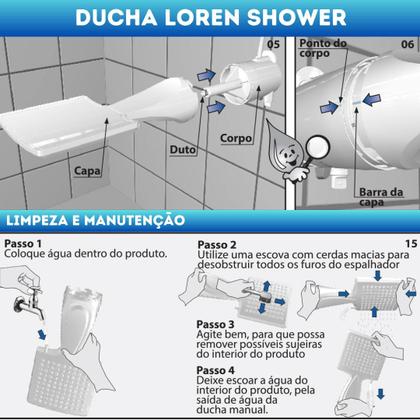 DUCHA LOREN SHOWER

05

Capa

Duto

Corpo

06

Ponto do corpo

Barra da capa

LIMPEZA E MANUTENÇÃO

Passo 1
Coloque água dentro do produto.

Passo 2
Utilize uma escova com cerdas macias para desobstruir todos os furos do espalhador

15

Passo 3
Agite bem, para que possa remover possíveis sujeiras do interior do produto

Passo 4
Deixe escoar a água do interior do produto, pela saída de água da ducha manual.