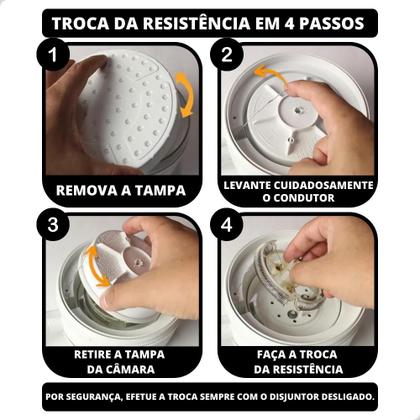 TROCA DA RESISTÊNCIA EM 4 PASSOS

1

REMOVA A TAMPA

2

LEVANTE CUIDADOSAMENTE O CONDUTOR

3

RETIRE A TAMPA DA CÂMARA

4

FAÇA A TROCA DA RESISTÊNCIA

POR SEGURANÇA, EFETUE A TROCA SEMPRE COM O DISJUNTOR DESLIGADO.