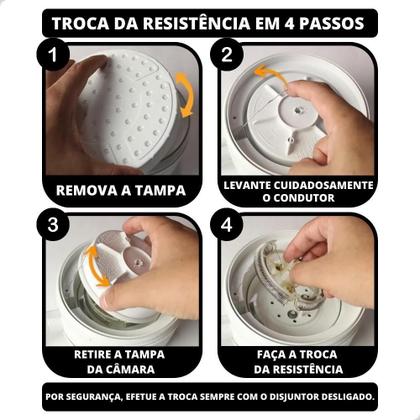 TROCA DA RESISTÊNCIA EM 4 PASSOS

1
REMOVA A TAMPA

2
LEVANTE CUIDADOSAMENTE O CONDUTOR

3
RETIRE A TAMPA DA CÂMARA

4
FAÇA A TROCA DA RESISTÊNCIA

POR SEGURANÇA, EFETUE A TROCA SEMPRE COM O DISJUNTOR DESLIGADO.