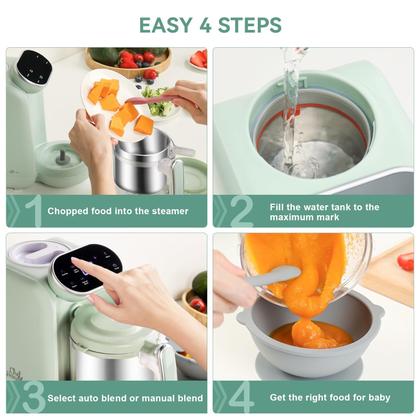 EASY 4 STEPS

1 Chopped food into the steamer

2 Fill the water tank to the maximum mark

3 Select auto blend or manual blend

4 Get the right food for baby