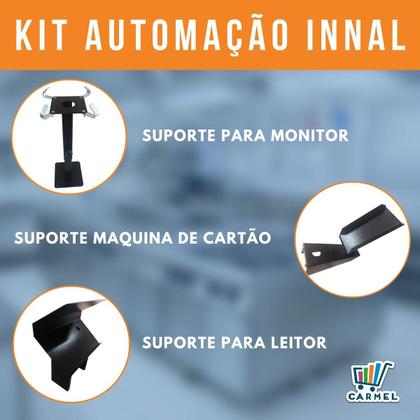 KIT AUTOMAÇÃO INNAL

SUPORTE PARA MONITOR

SUPORTE MAQUINA DE CARTÃO

SUPORTE PARA LEITOR

CARMEL