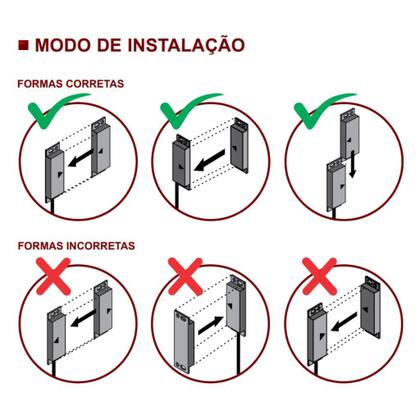 MODO DE INSTALAÇÃO

FORMAS CORRETAS

FORMAS INCORRETAS