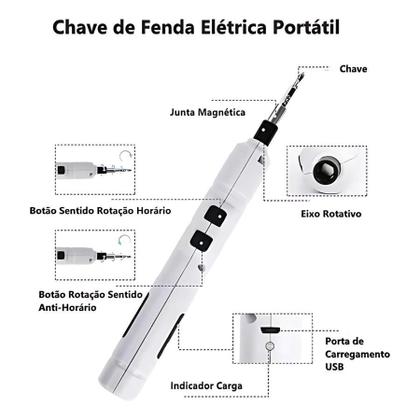 Chave de Fenda Elétrica Portátil

Chave

Junta Magnética

Botão Sentido Rotação Horário

Eixo Rotativo

Botão Rotação Sentido Anti-Horário

Porta de Carregamento USB

Indicador Carga