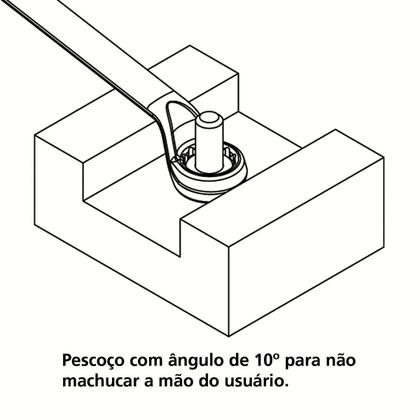 Pescoço com ângulo de 10º para não machucar a mão do usuário.