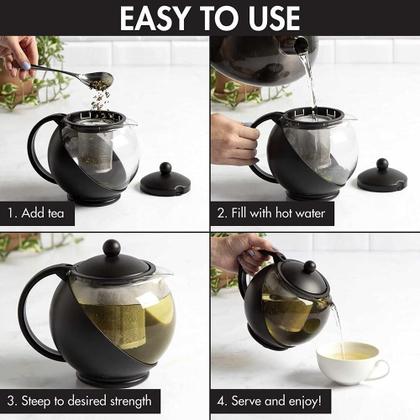 EASY TO USE

1. Add tea

2. Fill with hot water

3. Steep to desired strength

4. Serve and enjoy!