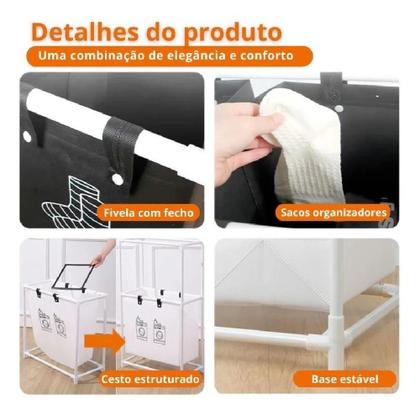 Detalhes do produto

Uma combinação de elegância e conforto

Fivela com fecho

Sacos organizadores

Cesto estruturado

Base estável