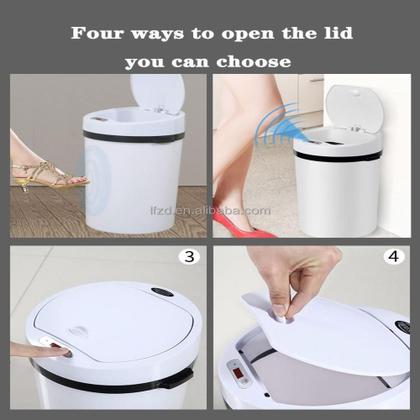 Four ways to open the lid you can choose

lfzd.en.alibaba.com

3

4