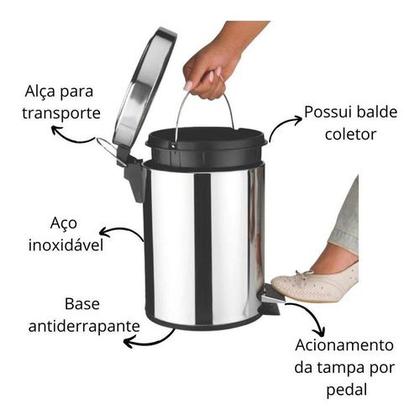 Alça para transporte

Possui balde coletor

Aço inoxidável

Base antiderrapante

Acionamento da tampa por pedal