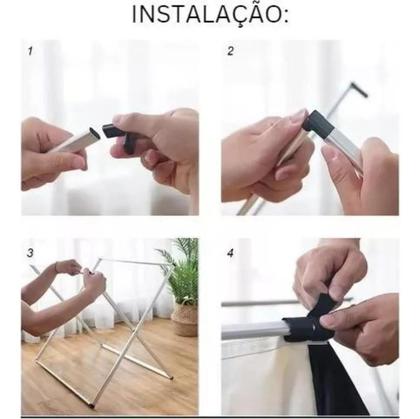 INSTALAÇÃO:

1

2

3

4