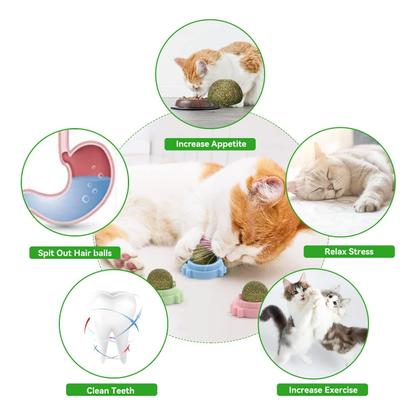 Increase Appetite

Spit Out Hair balls

Relax Stress

Clean Teeth

Increase Exercise