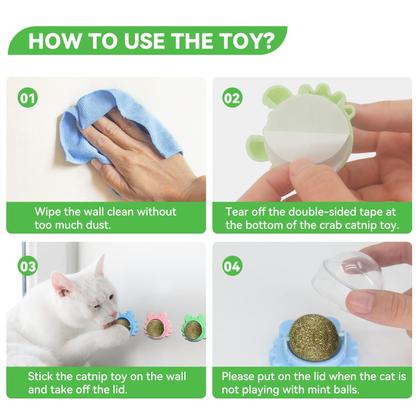 HOW TO USE THE TOY?

01

Wipe the wall clean without too much dust.

02

Tear off the double-sided tape at the bottom of the crab catnip toy.

03

Stick the catnip toy on the wall and take off the lid.

04

Please put on the lid when the cat is not playing with mint balls.