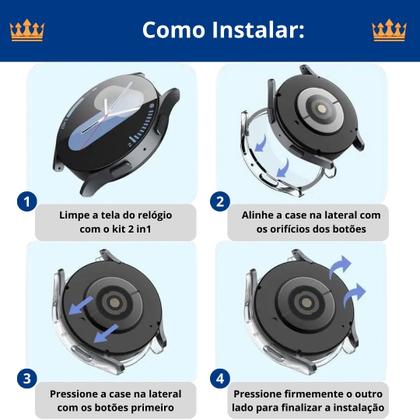 Como Instalar:

1

Limpe a tela do relógio com o kit 2 in1

2

Alinhe a case na lateral com os orifícios dos botões

3

Pressione a case na lateral com os botões primeiro

4

Pressione firmemente o outro lado para finalizar a instalação