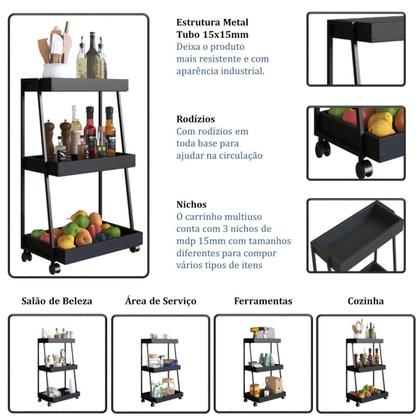 Estrutura Metal Tubo 15x15mm
Deixa o produto mais resistente e com aparência industrial.

Rodízios
Com rodízios em toda base para ajudar na circulação

Nichos
O carrinho multiuso conta com 3 nichos de mdp 15mm com tamanhos diferentes para compor vários tipos de itens

Salão de Beleza

Área de Serviço

Ferramentas

Cozinha