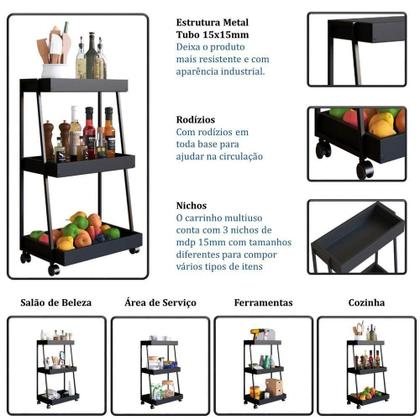 Estrutura Metal
Tubo 15x15mm
Deixa o produto mais resistente e com aparência industrial.

Rodízios
Com rodízios em toda base para ajudar na circulação

Nichos
O carrinho multiuso conta com 3 nichos de mdp 15mm com tamanhos diferentes para compor vários tipos de itens

Salão de Beleza

Área de Serviço

Ferramentas

Cozinha