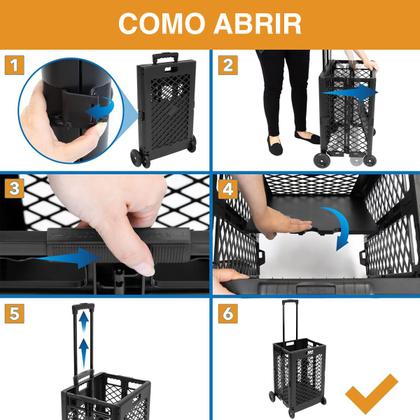 COMO ABRIR

1

2

3

4

5

6