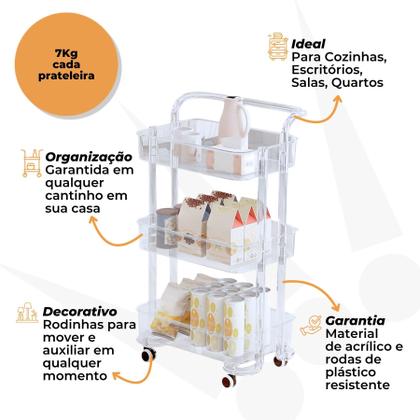 7Kg cada prateleira

Ideal
Para Cozinhas, Escritórios, Salas, Quartos

Organização
Garantida em qualquer cantinho em sua casa

Decorativo
Rodinhas para mover e auxiliar em qualquer momento

Garantia
Material de acrílico e rodas de plástico resistente