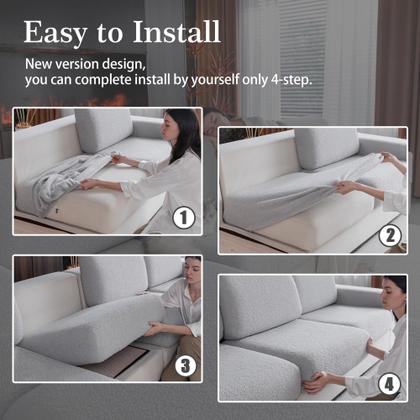 Easy to Install

New version design,
you can complete install by yourself only 4-step.

1

2

3

4