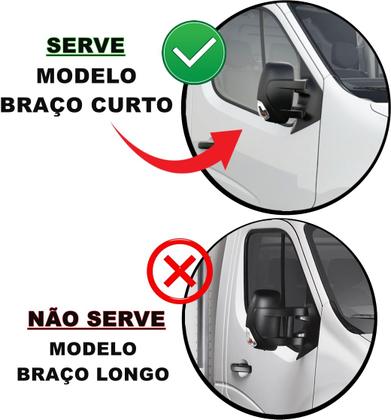 SERVE
MODELO
BRAÇO CURTO

NÃO SERVE
MODELO
BRAÇO LONGO