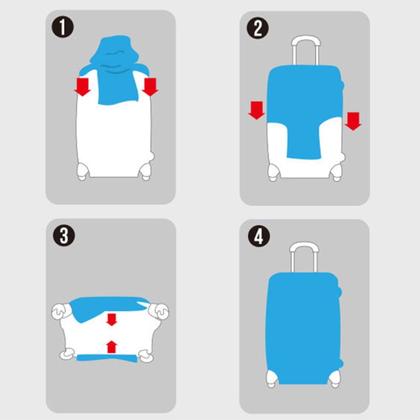 1

2

3

4