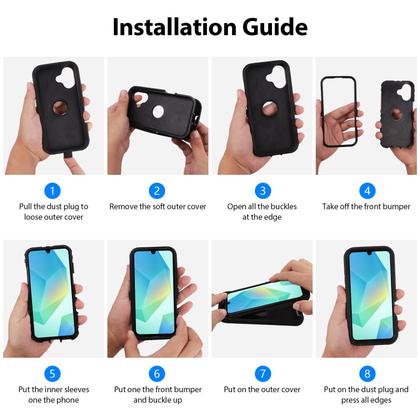 Installation Guide

1
Pull the dust plug to loose outer cover

2
Remove the soft outer cover

3
Open all the buckles at the edge

4
Take off the front bumper

5
Put the inner sleeves one the phone

6
Put one the front bumper and buckle up

7
Put on the outer cover

8
Put on the dust plug and press all edges