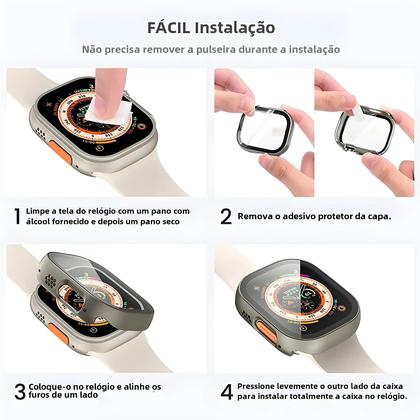 FÁCIL Instalação

Não precisa remover a pulseira durante a instalação

1 Limpe a tela do relógio com um pano com álcool fornecido e depois um pano seco

2 Remova o adesivo protetor da capa.

3 Coloque-o no relógio e alinhe os furos de um lado

4 Pressione levemente o outro lado da caixa para instalar totalmente a caixa no relógio.