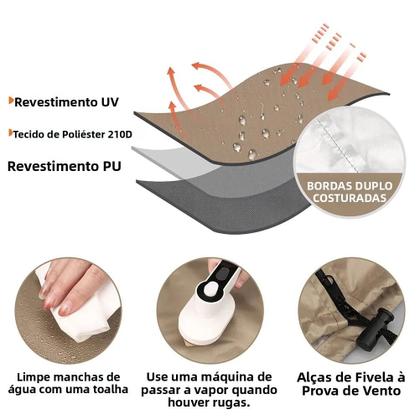 Revestimento UV

Tecido de Poliéster 210D

Revestimento PU

BORDAS DUPLO COSTURADAS

Limpe manchas de água com uma toalha

Use uma máquina de passar a vapor quando houver rugas.

Alças de Fivela à Prova de Vento