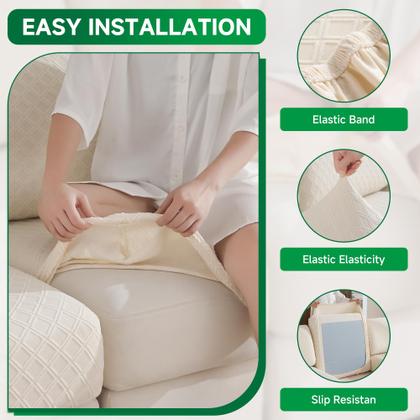 EASY INSTALLATION

Elastic Band

Elastic Elasticity

Slip Resistan