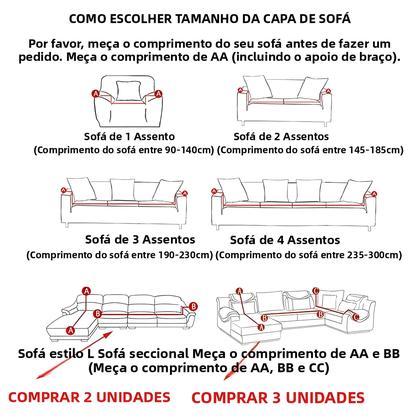 COMO ESCOLHER TAMANHO DA CAPA DE SOFÁ

Por favor, meça o comprimento do seu sofá antes de fazer um pedido. Meça o comprimento de AA (incluindo o apoio de braço).

A A

Sofá de 1 Assento
(Comprimento do sofá entre 90-140cm)

A A

Sofá de 2 Assentos
(Comprimento do sofá entre 145-185cm)

A A

Sofá de 3 Assentos
(Comprimento do sofá entre 190-230cm)

A A

Sofá de 4 Assentos
(Comprimento do sofá entre 235-300cm)

A B B A

A B B A C C

Sofá estilo L Sofá seccional Meça o comprimento de AA e BB
(Meça o comprimento de AA, BB e CC)

COMPRAR 2 UNIDADES

COMPRAR 3 UNIDADES