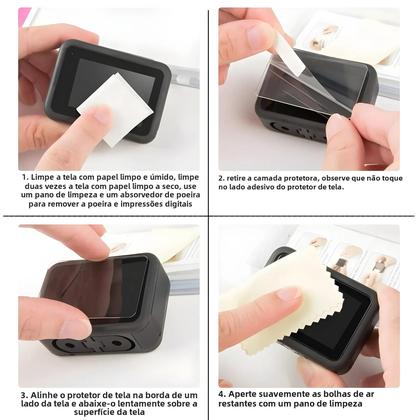 1. Limpe a tela com papel limpo e úmido, limpe duas vezes a tela com papel limpo a seco, use um pano de limpeza e um absorvedor de poeira para remover a poeira e impressões digitais

2. retire a camada protetora, observe que não toque no lado adesivo do protetor de tela.

3. Alinhe o protetor de tela na borda de um lado da tela e abaixe-o lentamente sobre a superfície da tela

4. Aperte suavemente as bolhas de ar restantes com um pano de limpeza