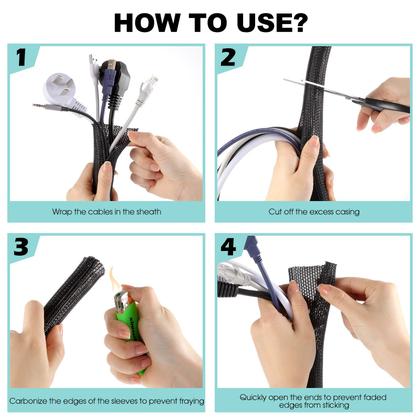 HOW TO USE?

1

Wrap the cables in the sheath

2

Cut off the excess casing

3

Carbonize the edges of the sleeves to prevent fraying

4

Quickly open the ends to prevent faded edges from sticking