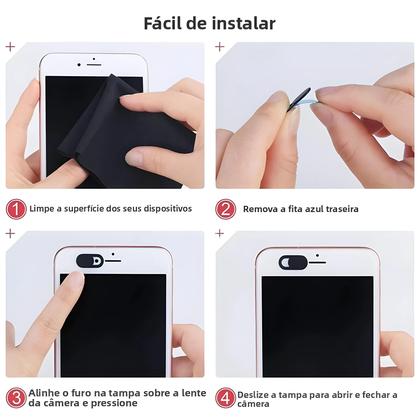 Fácil de instalar

1 Limpe a superfície dos seus dispositivos

2 Remova a fita azul traseira

3 Alinhe o furo na tampa sobre a lente da câmera e pressione

4 Deslize a tampa para abrir e fechar a câmera