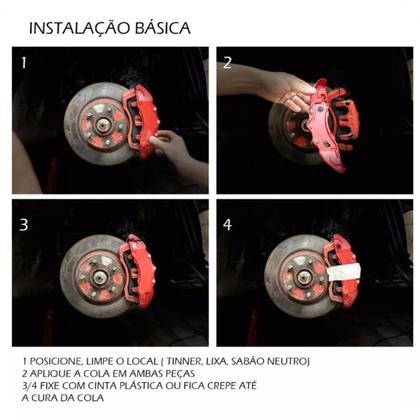 INSTALAÇÃO BÁSICA

1

2

3

4

1 POSICIONE, LIMPE O LOCAL ( TINNER, LIXA, SABÃO NEUTRO)
2 APLIQUE A COLA EM AMBAS PEÇAS
3/4 FIXE COM CINTA PLÁSTICA OU FICA CREPE ATÉ A CURA DA COLA