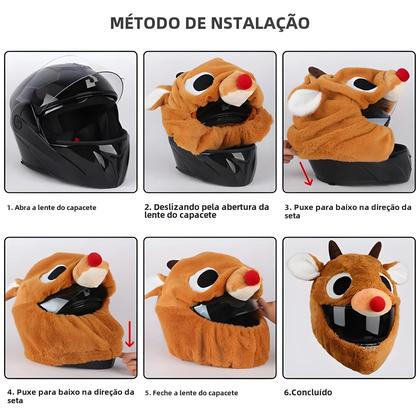 MÉTODO DE NSTALAÇÃO

1. Abra a lente do capacete

2. Deslizando pela abertura da lente do capacete

3. Puxe para baixo na direção da seta

4. Puxe para baixo na direção da seta

5. Feche a lente do capacete

6.Concluído