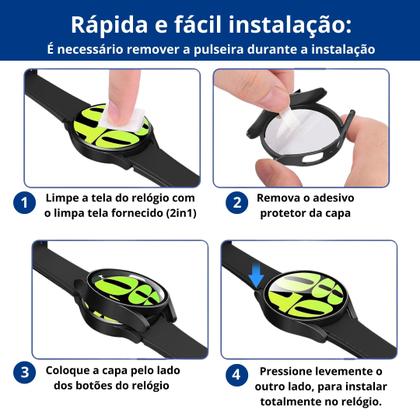 Rápida e fácil instalação:
É necessário remover a pulseira durante a instalação

1 Limpe a tela do relógio com o limpa tela fornecido (2in1)

2 Remova o adesivo protetor da capa

3 Coloque a capa pelo lado dos botões do relógio

4 Pressione levemente o outro lado, para instalar totalmente no relógio.