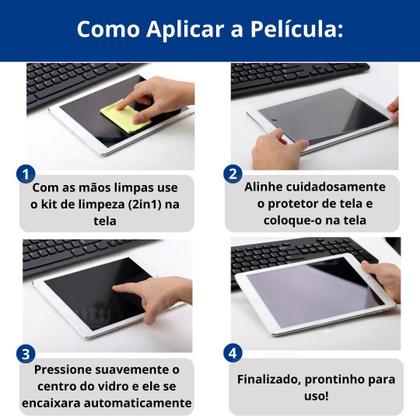 Como Aplicar a Película:

1
Com as mãos limpas use o kit de limpeza (2in1) na tela

2
Alinhe cuidadosamente o protetor de tela e coloque-o na tela

3
Pressione suavemente o centro do vidro e ele se encaixara automaticamente

4
Finalizado, prontinho para uso!