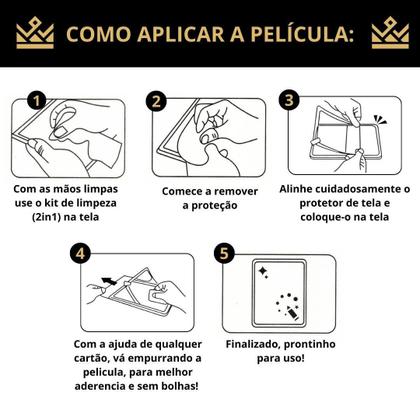 COMO APLICAR A PELÍCULA:

1

Com as mãos limpas use o kit de limpeza (2in1) na tela

2

Comece a remover a proteção

3

Alinhe cuidadosamente o protetor de tela e coloque-o na tela

4

Com a ajuda de qualquer cartão, vá empurrando a pelicula, para melhor aderencia e sem bolhas!

5

Finalizado, prontinho para uso!