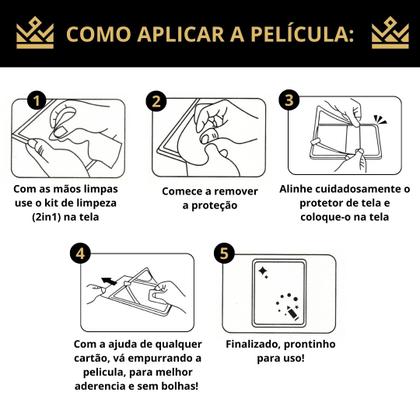 COMO APLICAR A PELÍCULA:

1

Com as mãos limpas use o kit de limpeza (2in1) na tela

2

Comece a remover a proteção

3

Alinhe cuidadosamente o protetor de tela e coloque-o na tela

4

Com a ajuda de qualquer cartão, vá empurrando a pelicula, para melhor aderencia e sem bolhas!

5

Finalizado, prontinho para uso!