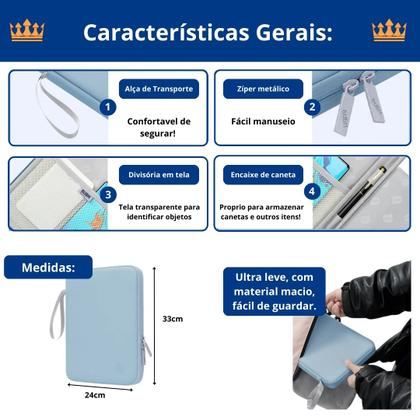 Características Gerais:

Alça de Transporte

1

Confortavel de segurar!

Zíper metálico

2

Fácil manuseio

Divisória em tela

3

Tela transparente para identificar objetos

Encaixe de caneta

4

Proprio para armazenar canetas e outros itens!

Medidas:

33cm

24cm

Ultra leve, com material macio, fácil de guardar.