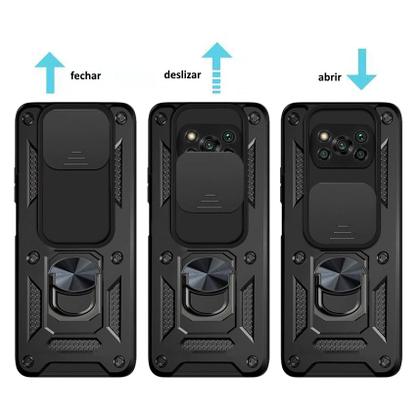 fechar

deslizar

abrir