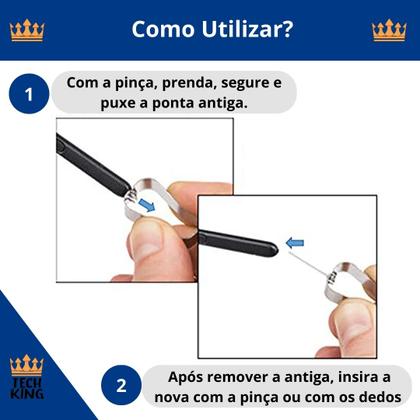 Como Utilizar?

1

Com a pinça, prenda, segure e puxe a ponta antiga.

TECH KING

2

Após remover a antiga, insira a nova com a pinça ou com os dedos