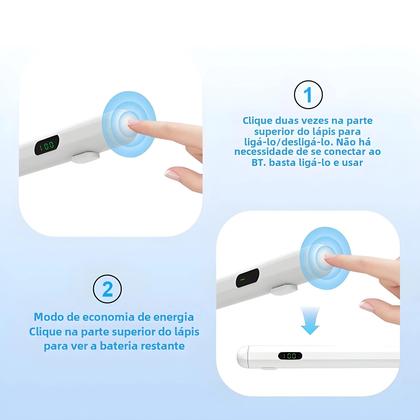 100

1

Clique duas vezes na parte superior do lápis para ligá-lo/desligá-lo. Não há necessidade de se conectar ao BT. basta ligá-lo e usar

2

Modo de economia de energia
Clique na parte superior do lápis para ver a bateria restante

100