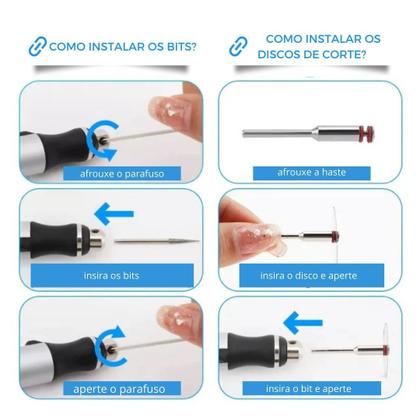 COMO INSTALAR OS BITS?

afrouxe o parafuso

insira os bits

aperte o parafuso

COMO INSTALAR OS DISCOS DE CORTE?

afrouxe a haste

insira o disco e aperte

insira o bit e aperte