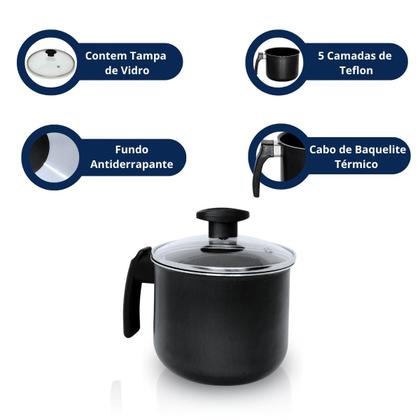 Contem Tampa de Vidro

5 Camadas de Teflon

Fundo Antiderrapante

Cabo de Baquelite Térmico