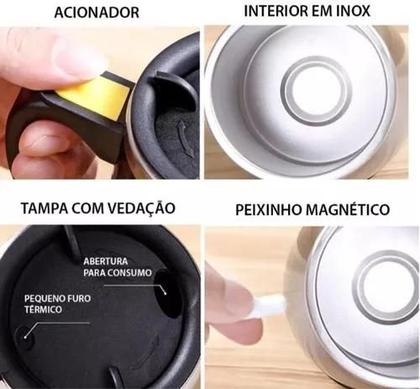 ACIONADOR

INTERIOR EM INOX

TAMPA COM VEDAÇÃO

ABERTURA PARA CONSUMO

PEQUENO FURO TÉRMICO

PEIXINHO MAGNÉTICO